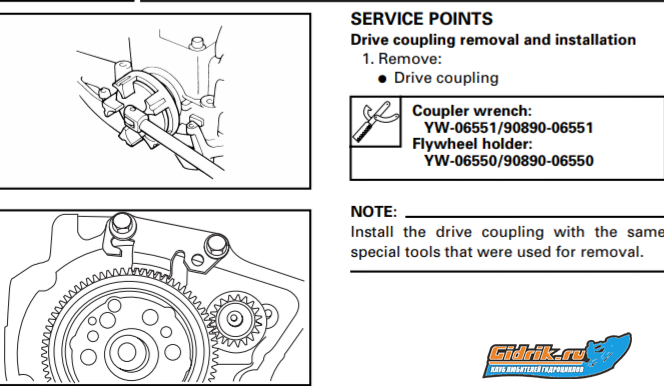 SERVICE POINTS
Drive coupling removal and installation
1. Remove:
● Drive coupling

Coupler wrench:
YW-06551/90890-06551
Flywheel holder:
YW-06550/90890-06550

NOTE:
Install the drive coupling with the same special tools that were used for removal.

Gidrik.ru
КЛУБ ЛЮБИТЕЛЕЙ ГИДРОЦИКЛОВ