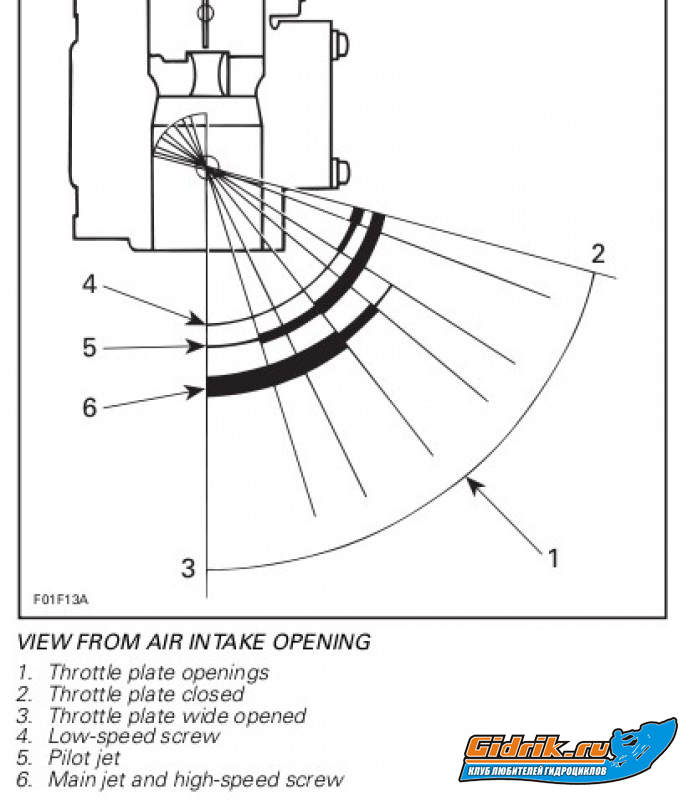 2

4

5

6

1

3

F01F13A

VIEW FROM AIR INTAKE OPENING

1. Throttle plate openings
2. Throttle plate closed
3. Throttle plate wide opened
4. Low-speed screw
5. Pilot jet
6. Main jet and high-speed screw

Gidrik.ru
КЛУБ ЛЮБИТЕЛЕЙ ГИДРОЦИКЛОВ